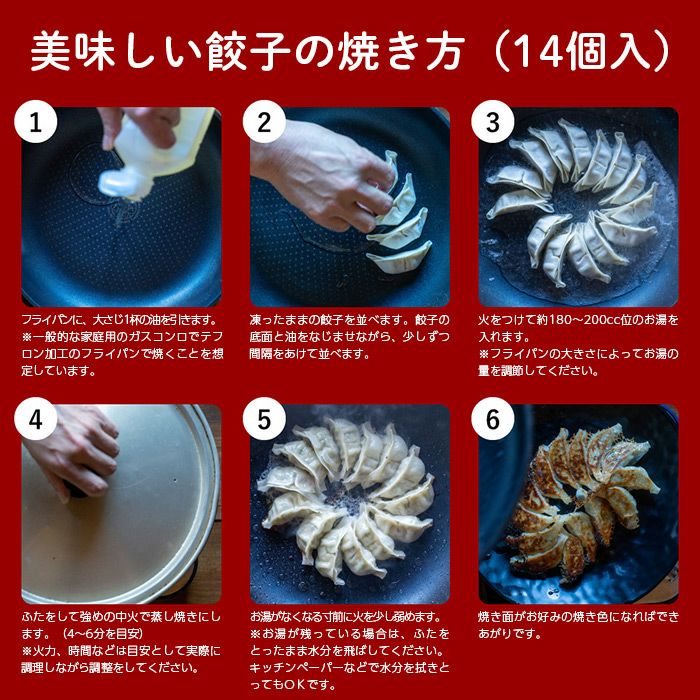 美味しい餃子の焼き方（14個入）

1

フライパンに、大さじ1杯の油を引きます。
※一般的な家庭用のガスコンロでテフロン加工のフライパンで焼くことを想定しています。

2

凍ったままの餃子を並べます。餃子の底面と油をなじませながら、少しずつ間隔をあけて並べます。

3

火をつけて約180～200cc位のお湯を入れます。
※フライパンの大きさによってお湯の量を調節してください。

4

ふたをして強めの中火で蒸し焼きにします。（4～6分を目安）
※火力、時間などは目安として実際に調理しながら調整をしてください。

5

お湯がなくなる寸前に火を少し弱めます。
※お湯が残っている場合は、ふたをとったまま水分を飛ばしてください。キッチンペーパーなどで水分を拭きとってもＯＫです。

6

焼き面がお好みの焼き色になればできあがりです。